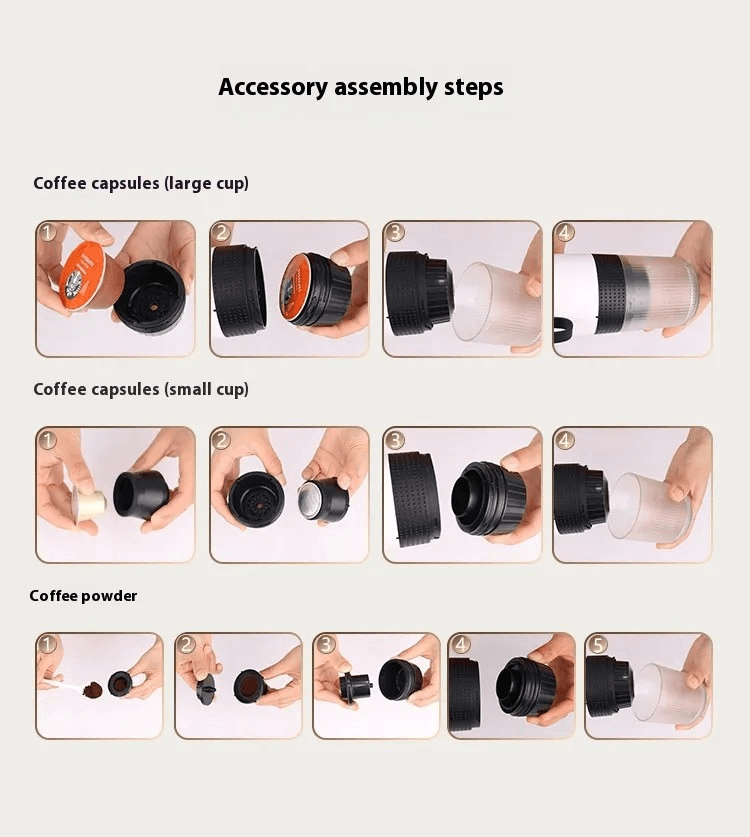 Accessory assembly steps

Coffee capsules (large cup)

1 2 3 4

Coffee capsules (small cup)

1 2 3 4

Coffee powder

1 2 3 4 5