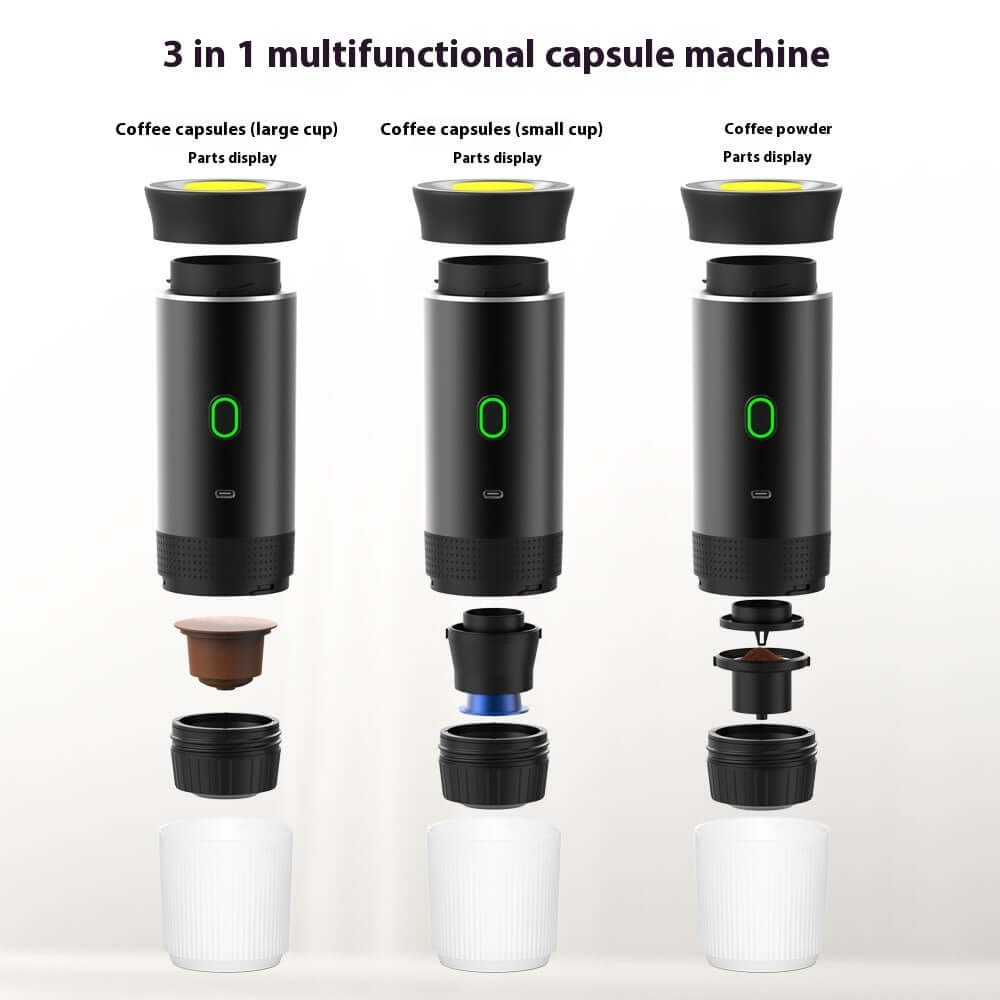 3 in 1 multifunctional capsule machine

Coffee capsules (large cup)
Parts display

Coffee capsules (small cup)
Parts display

Coffee powder
Parts display